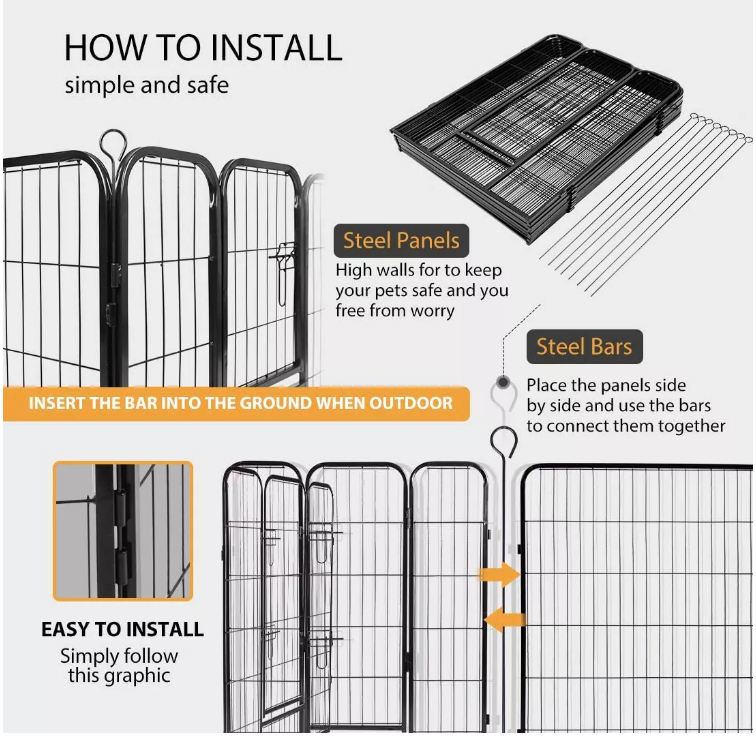 HOW TO INSTALL
simple and safe

Steel Panels
High walls for to keep your pets safe and you free from worry

Steel Bars
Place the panels side by side and use the bars to connect them together

INSERT THE BAR INTO THE GROUND WHEN OUTDOOR

EASY TO INSTALL
Simply follow this graphic