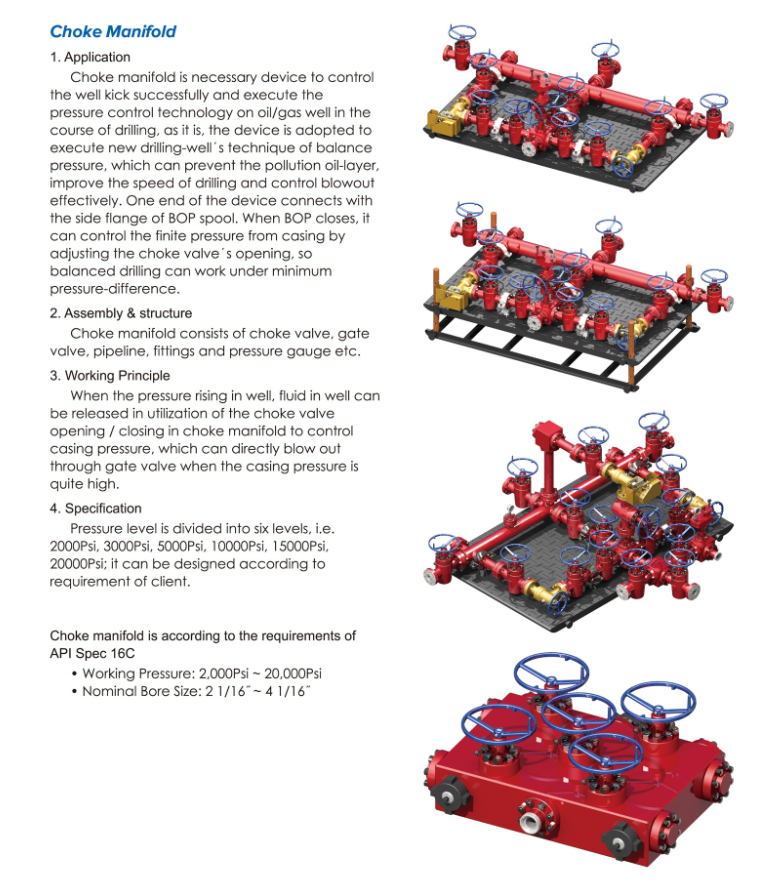 Choke Manifold

1. Application

Choke manifold is necessary device to control the well kick successfully and execute the pressure control technology on oil/gas well in the course of drilling, as it is, the device is adopted to execute new drilling-well´s technique of balance pressure, which can prevent the pollution oil-layer, improve the speed of drilling and control blowout effectively. One end of the device connects with the side flange of BOP spool. When BOP closes, it can control the finite pressure from casing by adjusting the choke valve´s opening, so balanced drilling can work under minimum pressure-difference.

2. Assembly & structure

Choke manifold consists of choke valve, gate valve, pipeline, fittings and pressure gauge etc.

3. Working Principle

When the pressure rising in well, fluid in well can be released in utilization of the choke valve opening / closing in choke manifold to control casing pressure, which can directly blow out through gate valve when the casing pressure is quite high.

4. Specification

Pressure level is divided into six levels, i.e. 2000Psi, 3000Psi, 5000Psi, 10000Psi, 15000Psi, 20000Psi; it can be designed according to requirement of client.

Choke manifold is according to the requirements of API Spec 16C

• Working Pressure: 2,000Psi ~ 20,000Psi
• Nominal Bore Size: 2 1/16″ ~ 4 1/16″