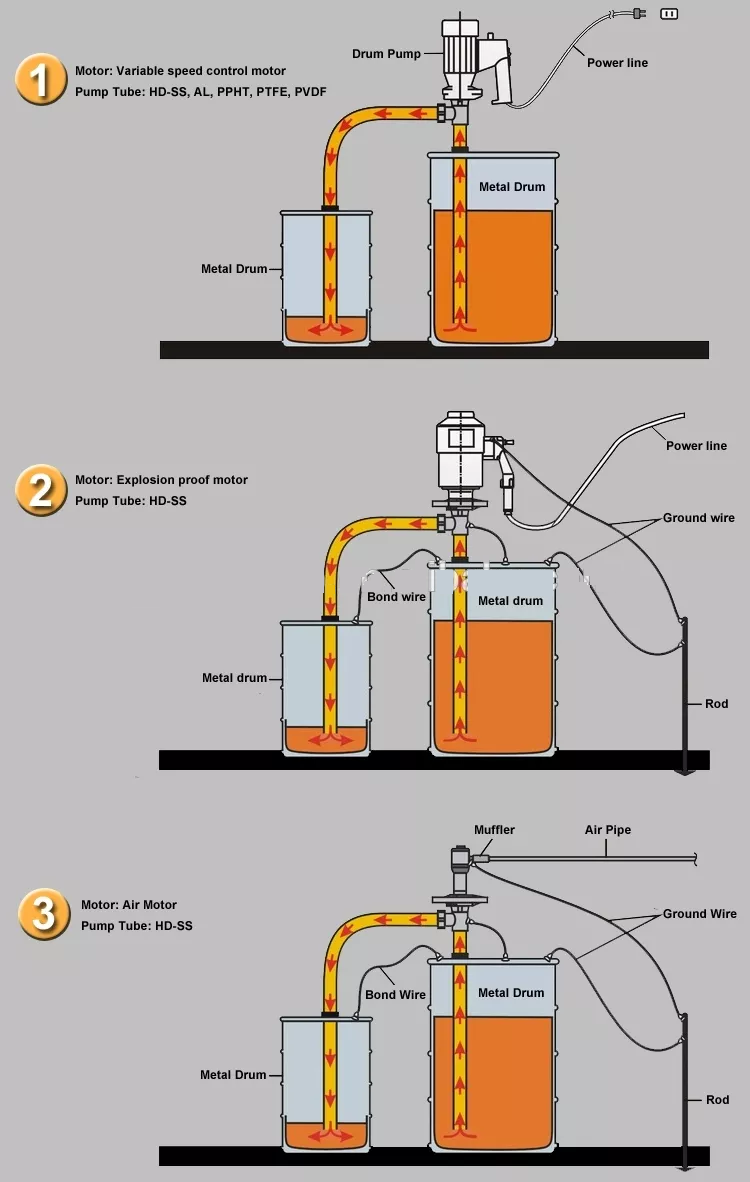 1
Motor: Variable speed control motor
Pump Tube: HD-SS, AL, PPHT, PTFE, PVDF

Drum Pump
Power line
Metal Drum
Metal Drum

2
Motor: Explosion proof motor
Pump Tube: HD-SS

Power line
Ground wire
Bond wire
Metal drum
Metal drum
Rod

3
Motor: Air Motor
Pump Tube: HD-SS

Muffler
Air Pipe
Ground Wire
Bond Wire
Metal Drum
Metal Drum
Rod