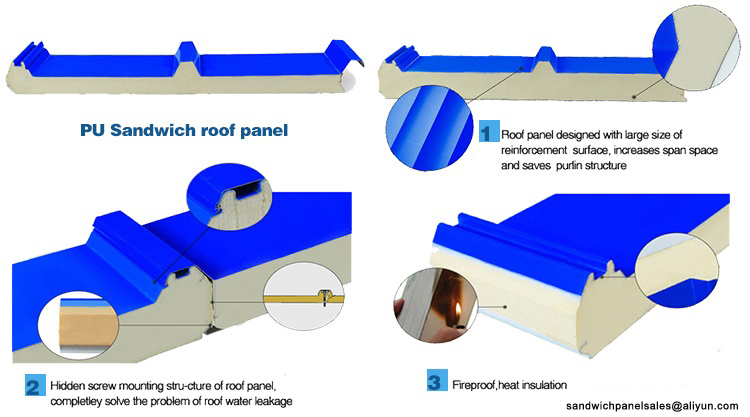 PU Sandwich roof panel

1 Roof panel designed with large size of reinforcement surface, increases span space and saves purlin structure

2 Hidden screw mounting stru-cture of roof panel, completley solve the problem of roof water leakage

3 Fireproof,heat insulation

sandwichpanelsales@aliyun.com