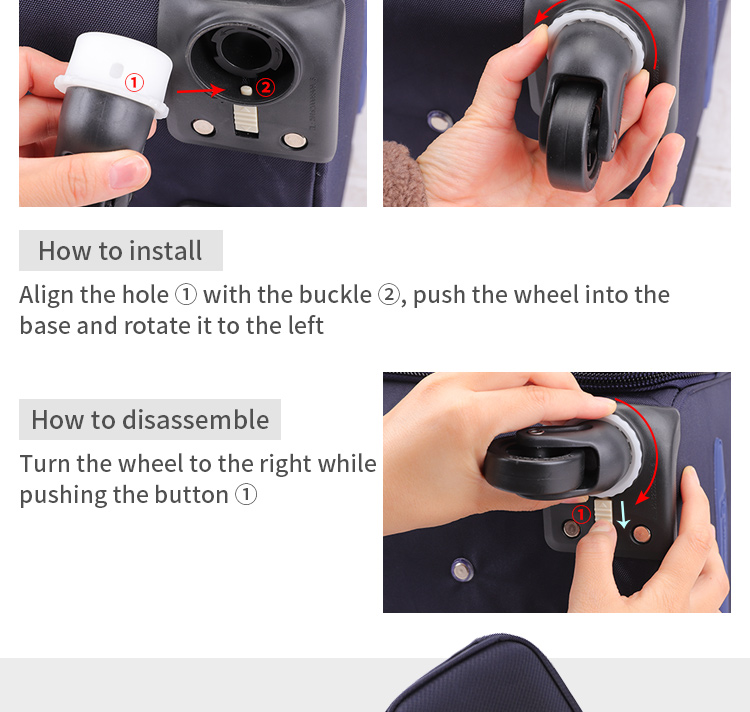 ①

②

How to install

Align the hole ① with the buckle ②, push the wheel into the base and rotate it to the left

How to disassemble

Turn the wheel to the right while pushing the button ①

①