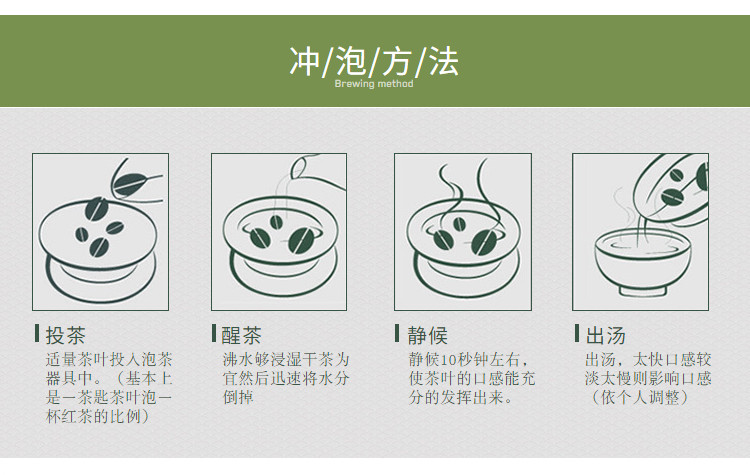 冲/泡/方/法
Brewing method

投茶
适量茶叶投入泡茶器具中。（基本上是一茶匙茶叶泡一杯红茶的比例）

醒茶
沸水够浸湿干茶为宜然后迅速将水分倒掉

静候
静候10秒钟左右，使茶叶的口感能充分的发挥出来。

出汤
出汤，太快口感较淡太慢则影响口感（依个人调整）