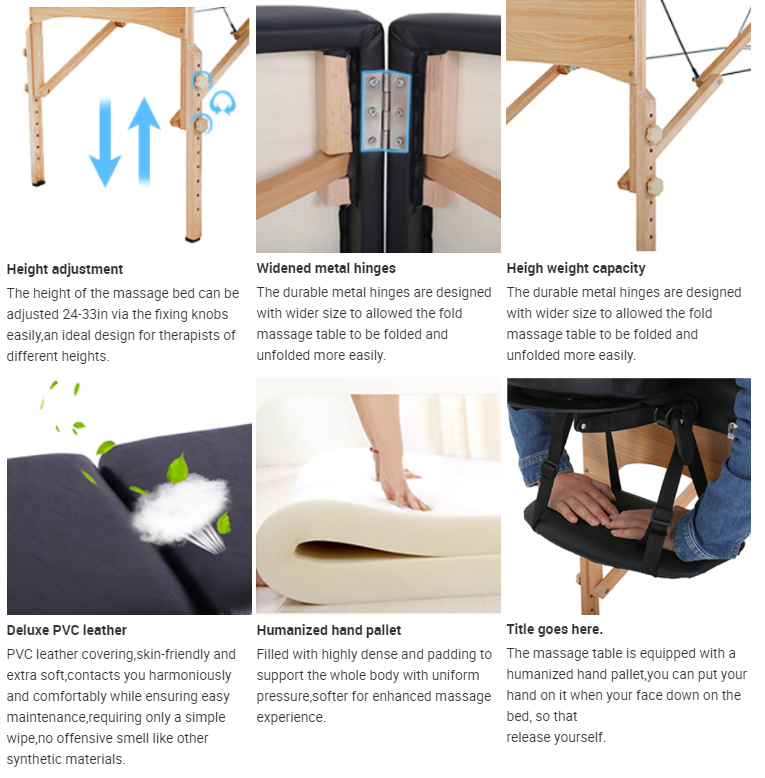 Height adjustment

The height of the massage bed can be adjusted 24-33in via the fixing knobs easily,an ideal design for therapists of different heights.

Widened metal hinges

The durable metal hinges are designed with wider size to allowed the fold massage table to be folded and unfolded more easily.

Heigh weight capacity

The durable metal hinges are designed with wider size to allowed the fold massage table to be folded and unfolded more easily.

Deluxe PVC leather

PVC leather covering,skin-friendly and extra soft,contacts you harmoniously and comfortably while ensuring easy maintenance,requiring only a simple wipe,no offensive smell like other synthetic materials.

Humanized hand pallet

Filled with highly dense and padding to support the whole body with uniform pressure,softer for enhanced massage experience.

Title goes here.

The massage table is equipped with a humanized hand pallet,you can put your hand on it when your face down on the bed, so that
release yourself.