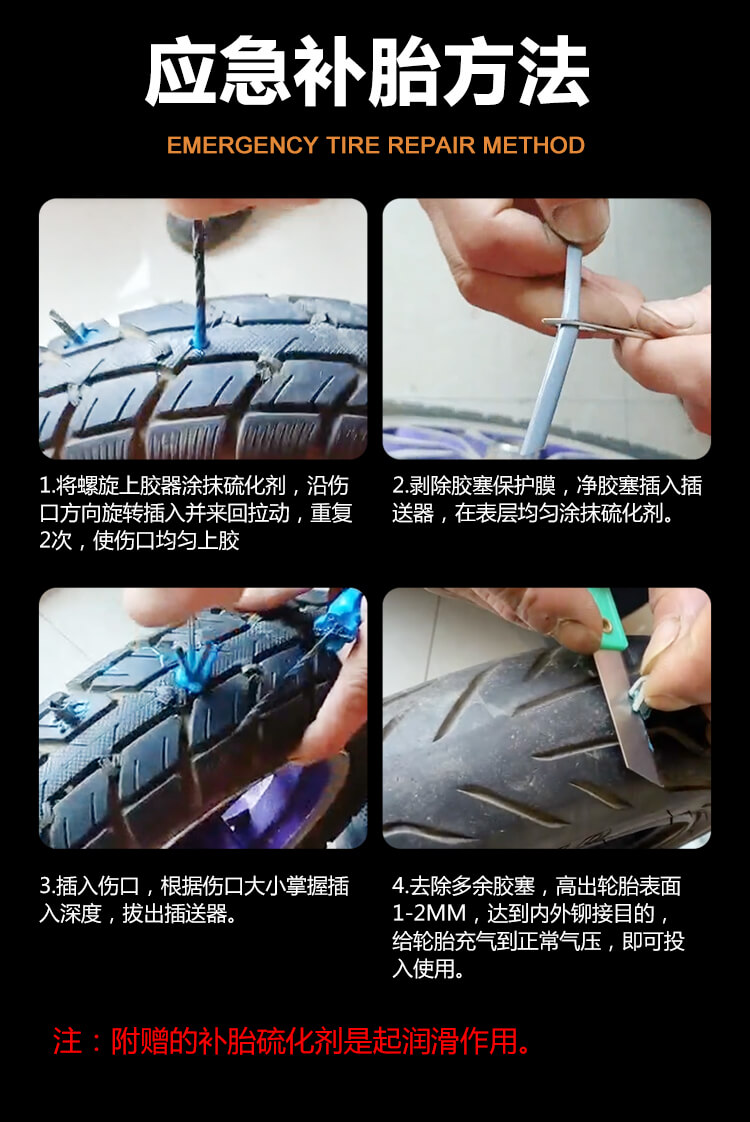 应急补胎方法

EMERGENCY TIRE REPAIR METHOD

1.将螺旋上胶器涂抹硫化剂，沿伤口方向旋转插入并来回拉动，重复2次，使伤口均匀上胶

2.剥除胶塞保护膜，净胶塞插入插送器，在表层均匀涂抹硫化剂。

3.插入伤口，根据伤口大小掌握插入深度，拔出插送器。

4.去除多余胶塞，高出轮胎表面1-2MM，达到内外铆接目的，给轮胎充气到正常气压，即可投入使用。

注：附赠的补胎硫化剂是起润滑作用。