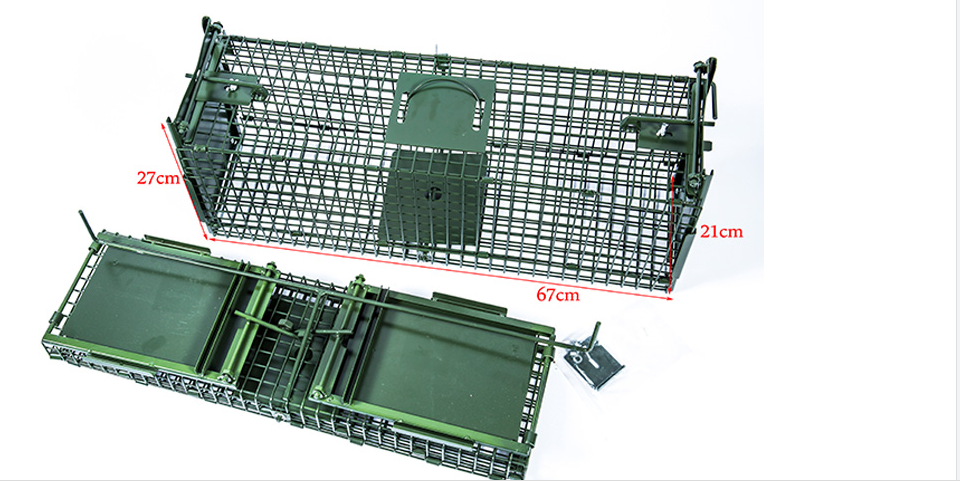 27cm

21cm

67cm