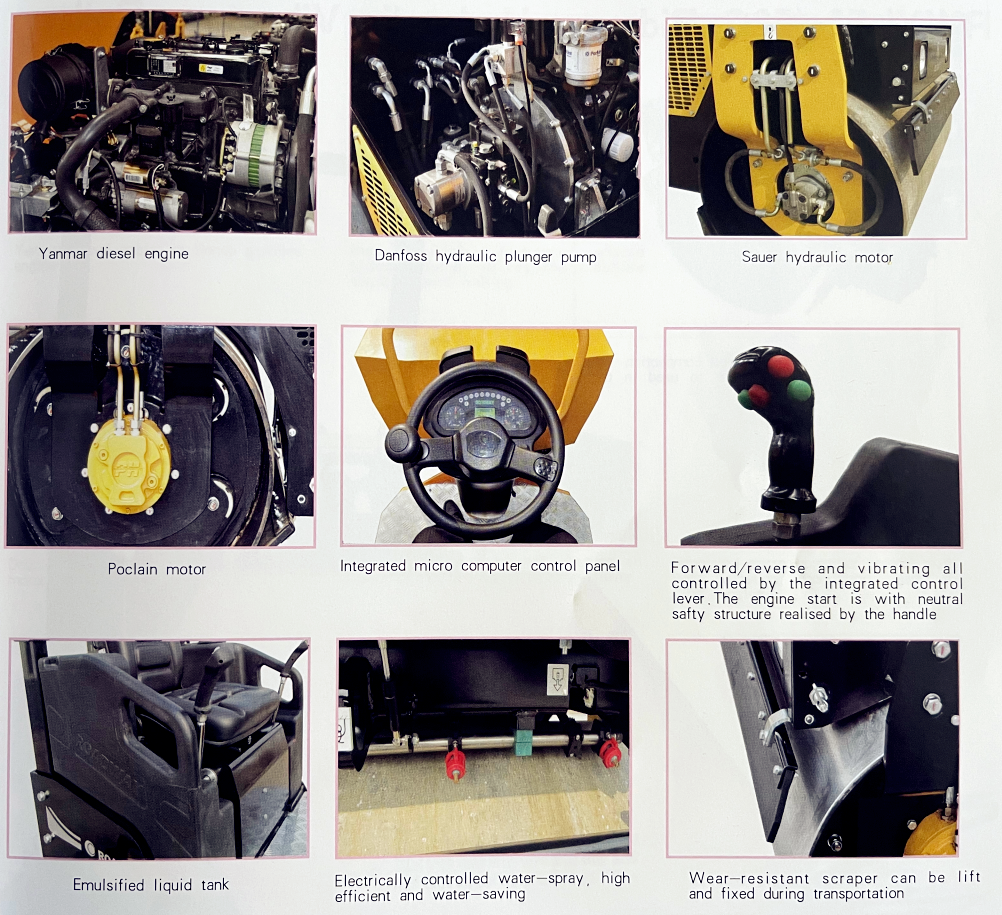 Yanmar diesel engine

Danfoss hydraulic plunger pump

Sauer hydraulic motor

Poclain motor

Integrated micro computer control panel

Forward/reverse and vibrating all controlled by the integrated control lever.The engine start is with neutral safty structure realised by the handle

Emulsified liquid tank

Electrically controlled water-spray, high efficient and water-saving

Wear-resistant scraper can be lift and fixed during transportation