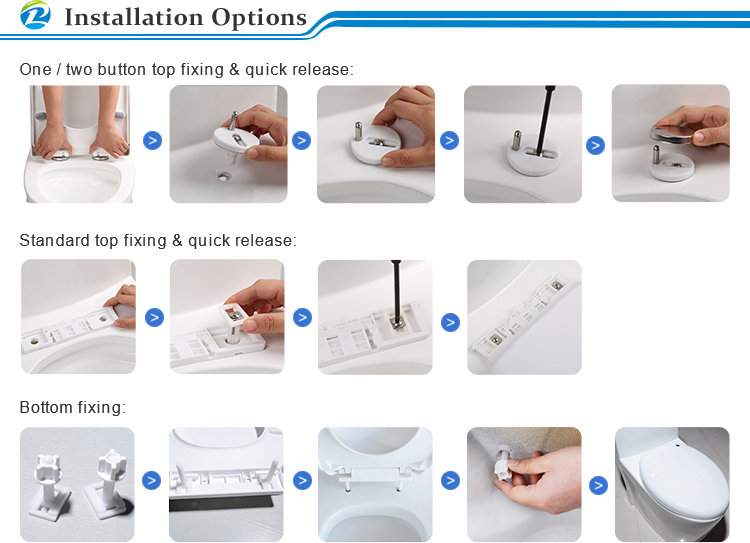 Installation Options

One / two button top fixing & quick release:

Standard top fixing & quick release:

Bottom fixing: