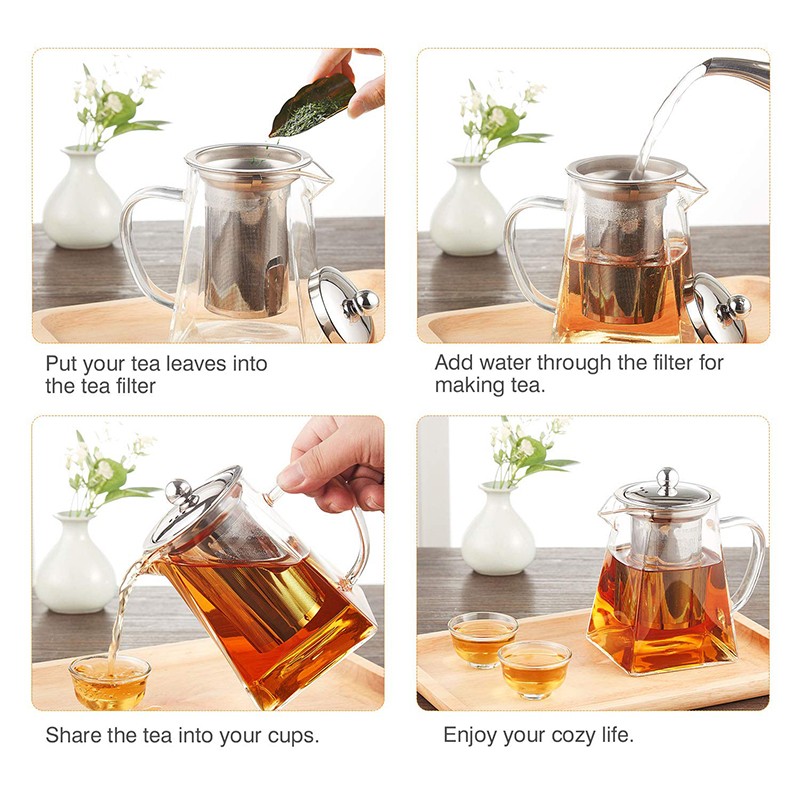 Put your tea leaves into the tea filter

Add water through the filter for making tea.

Share the tea into your cups.

Enjoy your cozy life.