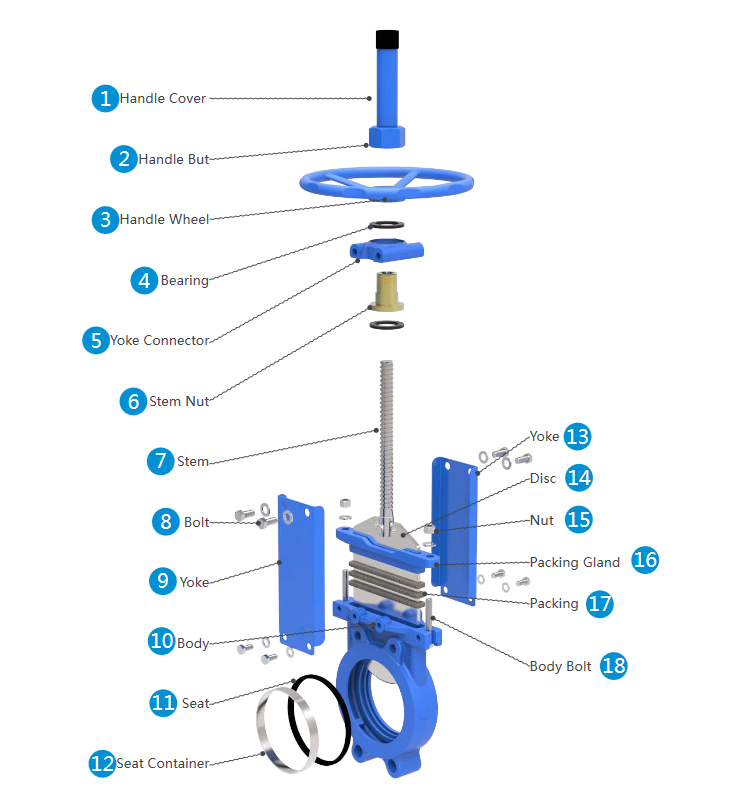 1 Handle Cover
2 Handle But
3 Handle Wheel
4 Bearing
5 Yoke Connector
6 Stem Nut
7 Stem
8 Bolt
9 Yoke
10 Body
11 Seat
12 Seat Container
Yoke 13
Disc 14
Nut 15
Packing Gland 16
Packing 17
Body Bolt 18