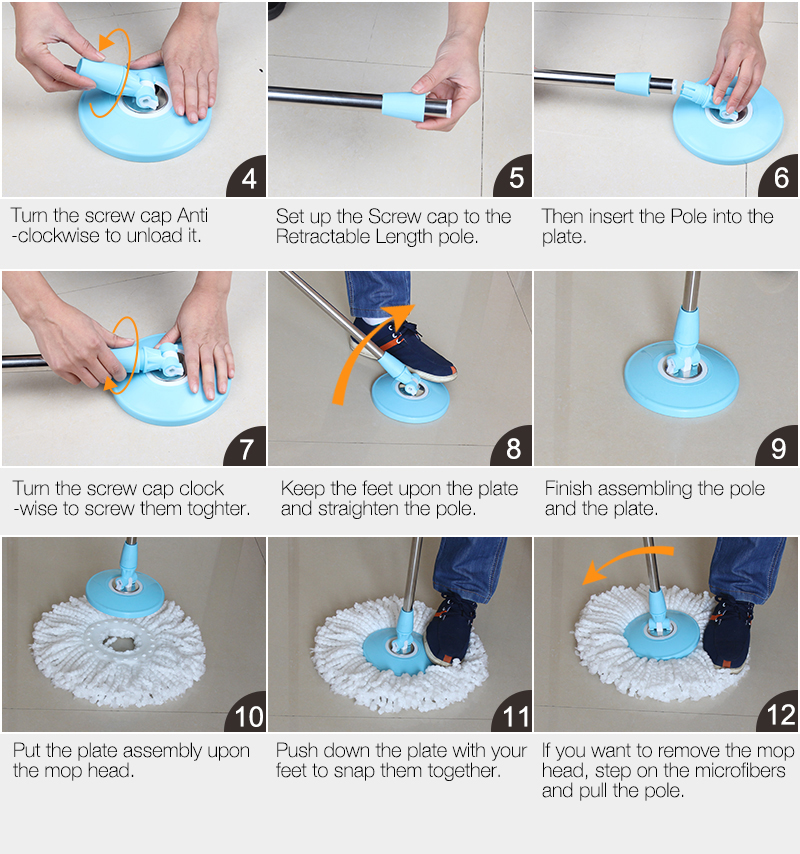 4

Turn the screw cap Anti -clockwise to unload it.

5

Set up the Screw cap to the Retractable Length pole.

6

Then insert the Pole into the plate.

7

Turn the screw cap clock -wise to screw them toghter.

8

Keep the feet upon the plate and straighten the pole.

9

Finish assembling the pole and the plate.

10

Put the plate assembly upon the mop head.

11

Push down the plate with your feet to snap them together.

12

If you want to remove the mop head, step on the microfibers and pull the pole.