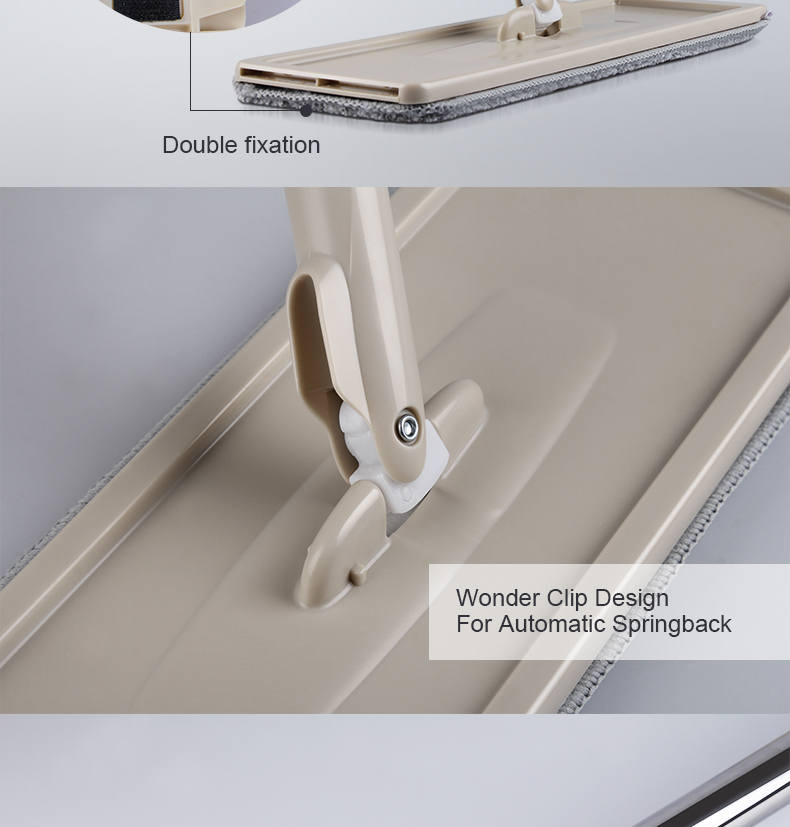 Double fixation

Wonder Clip Design
For Automatic Springback