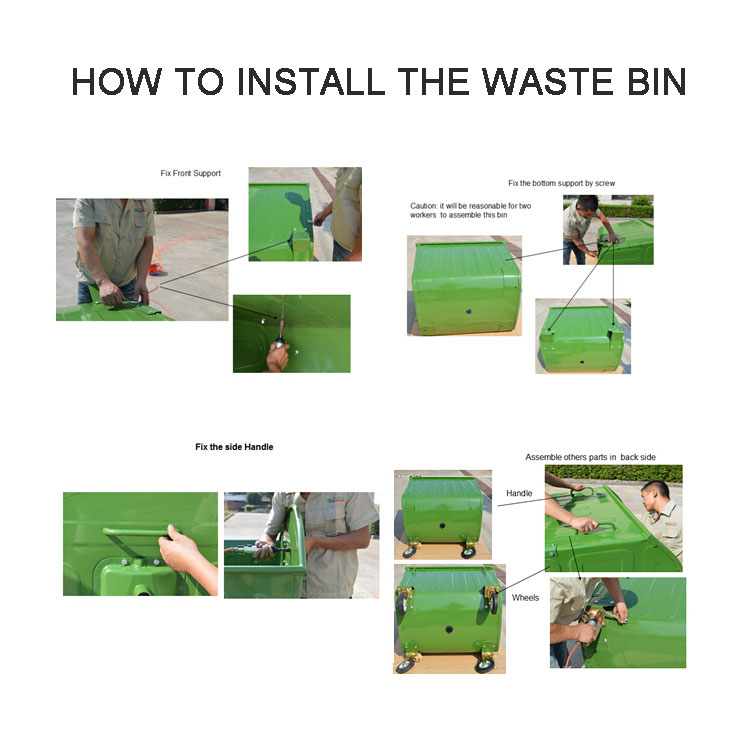 HOW TO INSTALL THE WASTE BIN

Fix Front Support

Fix the bottom support by screw

Caution: it will be reasonable for two workers to assemble this bin

Fix the side Handle

Assemble others parts in back side

Handle

Wheels