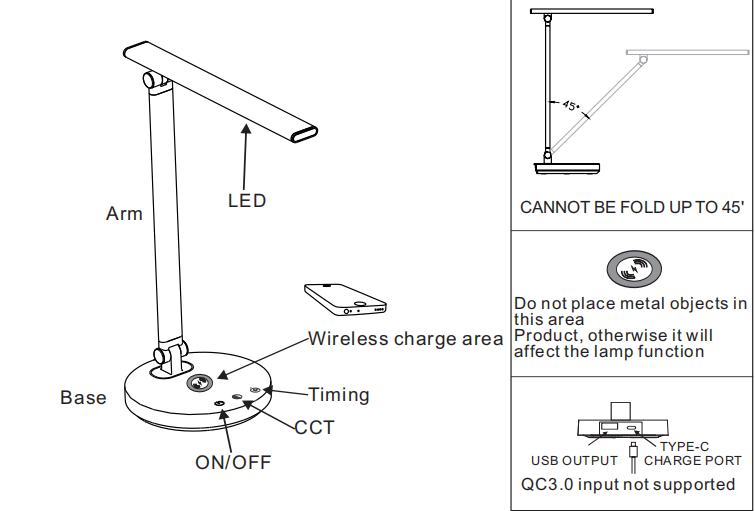 Arm

LED

Wireless charge area

Base

Timing

CCT

ON/OFF

45°

CANNOT BE FOLD UP TO 45'

Do not place metal objects in this area
Product, otherwise it will affect the lamp function

USB OUTPUT

TYPE-C
CHARGE PORT

QC3.0 input not supported