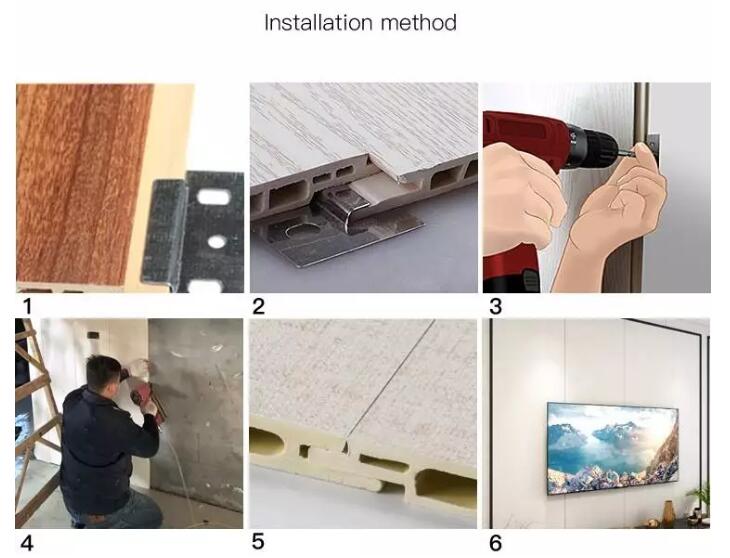 Installation method

1

2

3

4

5

6