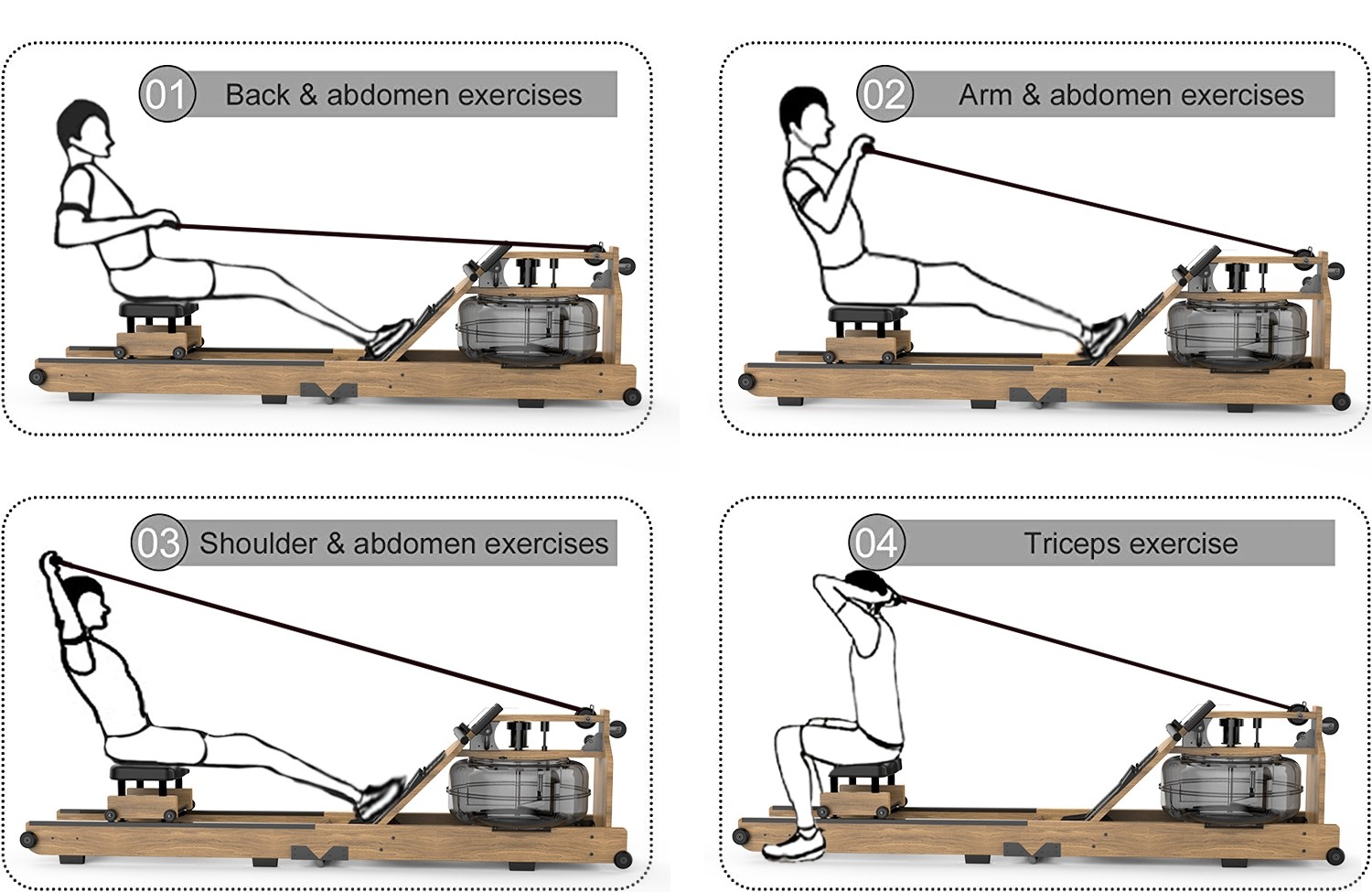 01 Back & abdomen exercises

02 Arm & abdomen exercises

03 Shoulder & abdomen exercises

04 Triceps exercise