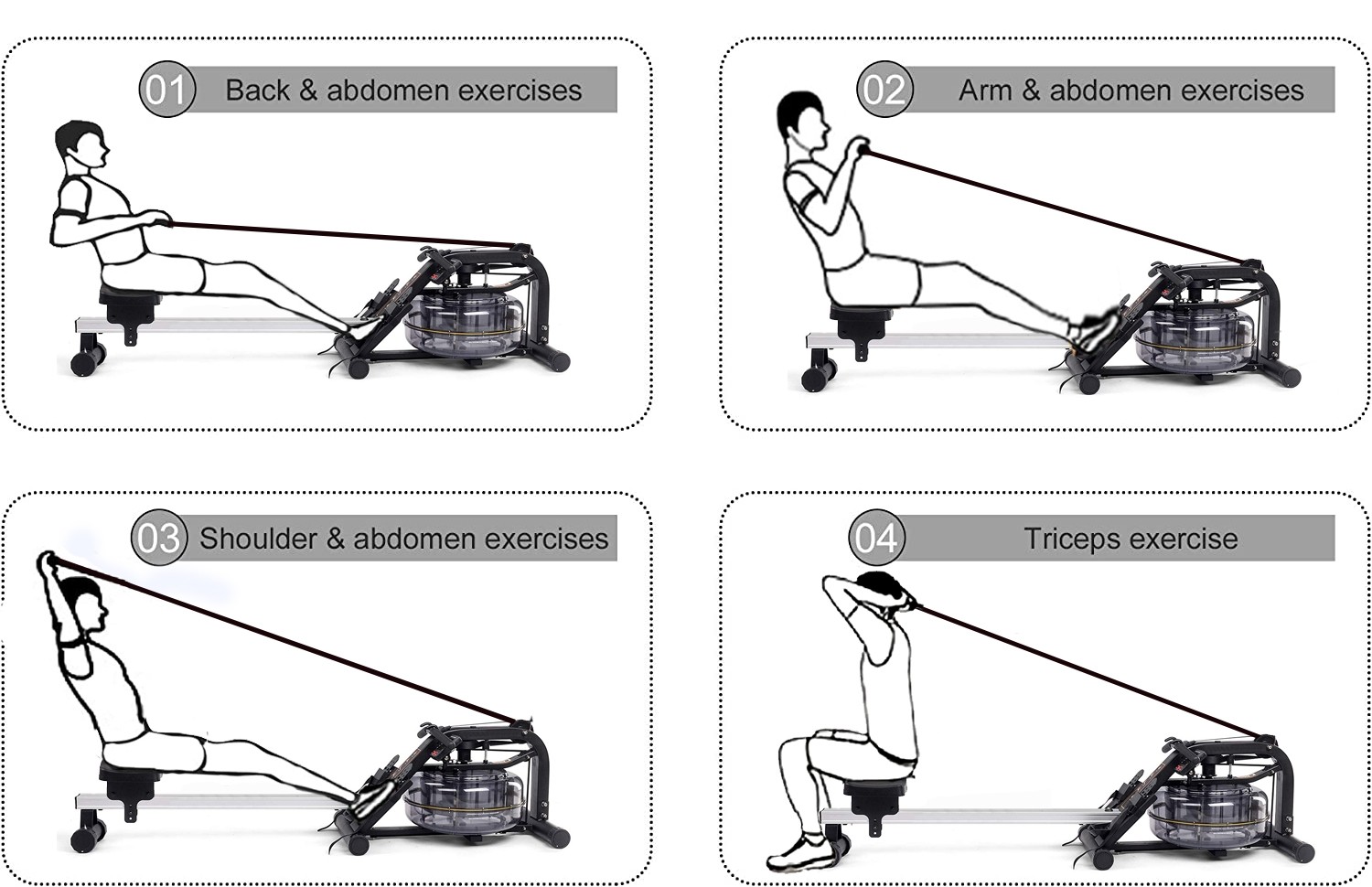 01 Back & abdomen exercises

02 Arm & abdomen exercises

03 Shoulder & abdomen exercises

04 Triceps exercise