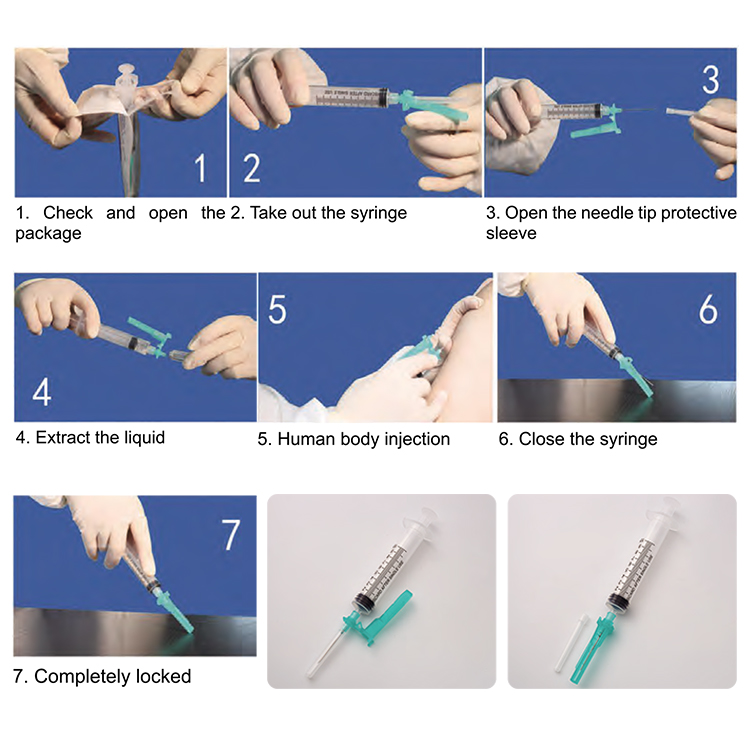 1

2

3

1. Check and open the package

2. Take out the syringe

3. Open the needle tip protective sleeve

4

5

6

4. Extract the liquid

5. Human body injection

6. Close the syringe

7

7. Completely locked