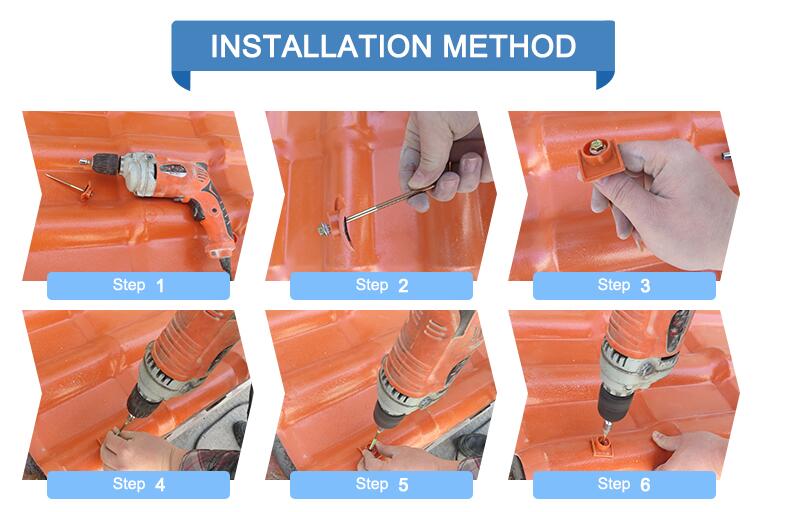 INSTALLATION METHOD

Step 1

Step 2

Step 3

Step 4

Step 5

Step 6