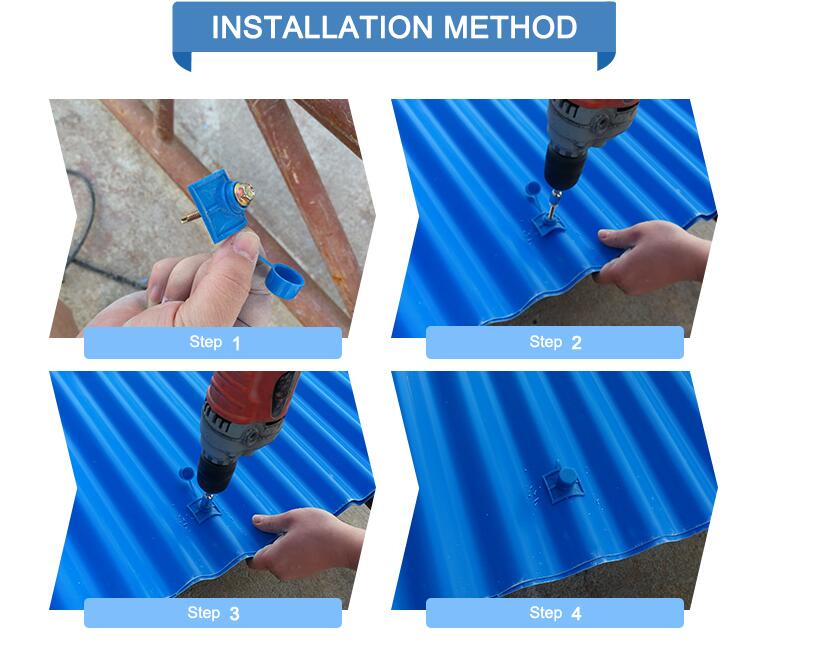 INSTALLATION METHOD

Step 1

Step 2

Step 3

Step 4