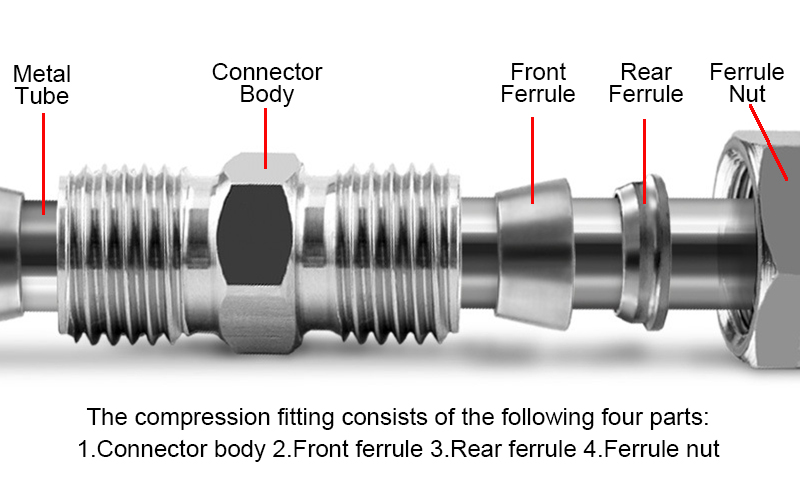 Metal Tube

Connector Body

Front Ferrule

Rear Ferrule

Ferrule Nut

The compression fitting consists of the following four parts:
1.Connector body 2.Front ferrule 3.Rear ferrule 4.Ferrule nut