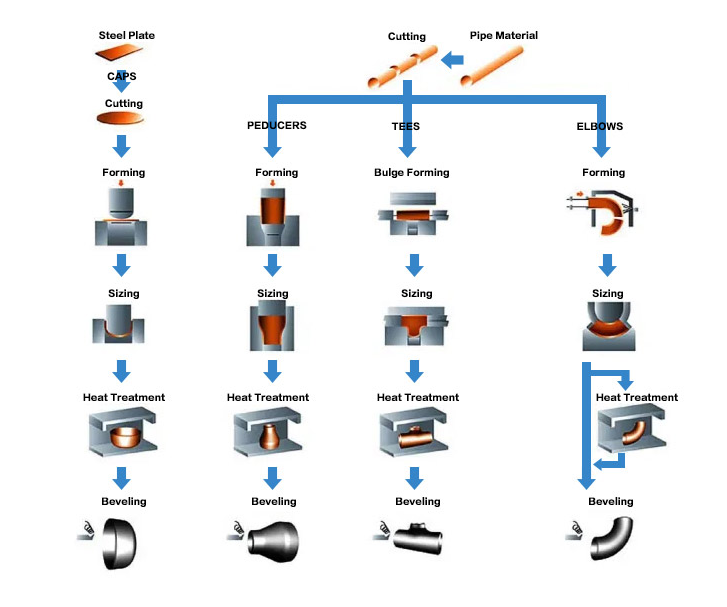 Steel Plate

CAPS

Cutting

Forming

Sizing

Heat Treatment

Beveling

Cutting

Pipe Material

PEDUCERS

Forming

Sizing

Heat Treatment

Beveling

TEES

Bulge Forming

Sizing

Heat Treatment

Beveling

ELBOWS

Forming

Sizing

Heat Treatment

Beveling