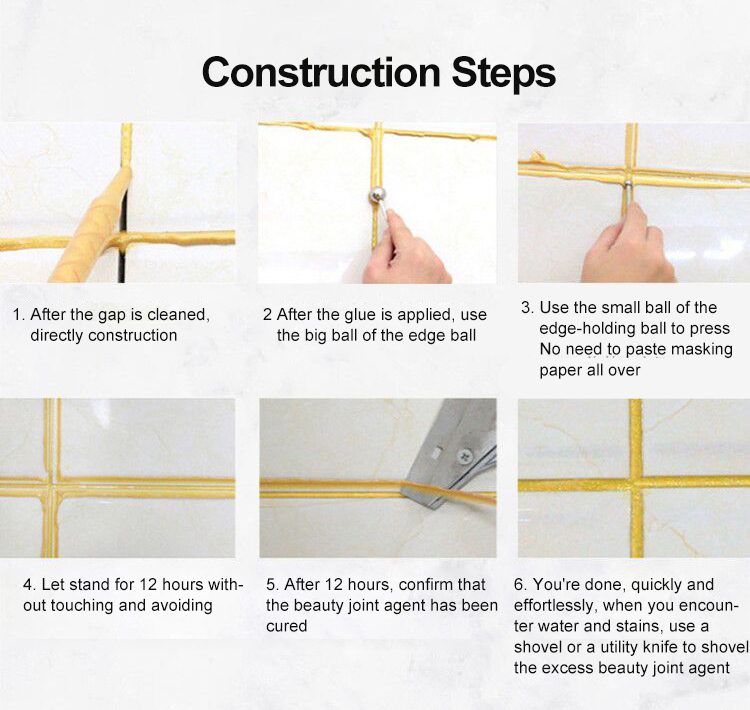 Construction Steps

1. After the gap is cleaned, directly construction

2 After the glue is applied, use the big ball of the edge ball

3. Use the small ball of the edge-holding ball to press No need to paste masking paper all over

4. Let stand for 12 hours without touching and avoiding

5. After 12 hours, confirm that the beauty joint agent has been cured

6. You're done, quickly and effortlessly, when you encounter water and stains, use a shovel or a utility knife to shovel the excess beauty joint agent