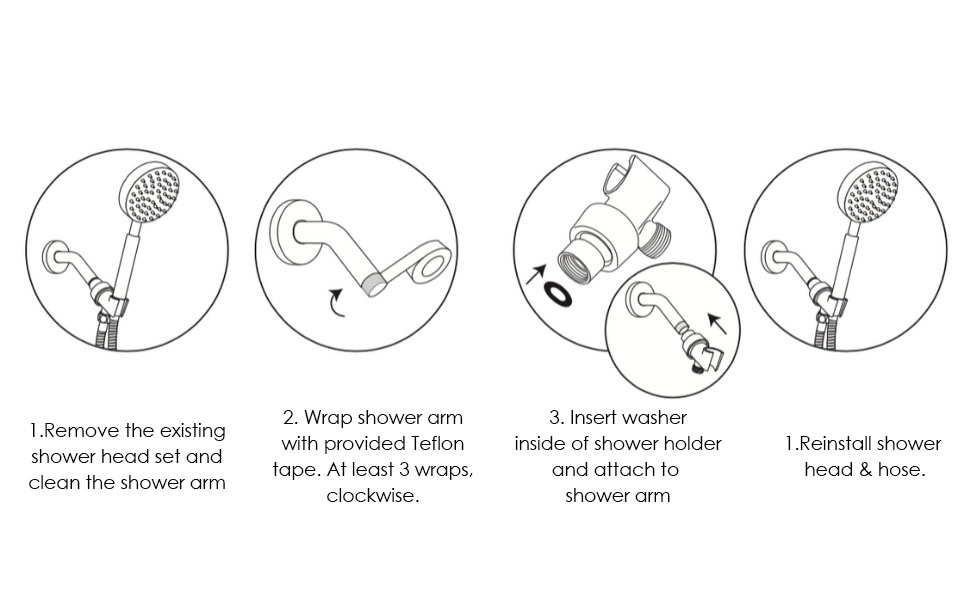 1.Remove the existing shower head set and clean the shower arm

2. Wrap shower arm with provided Teflon tape. At least 3 wraps, clockwise.

3. Insert washer inside of shower holder and attach to shower arm

1.Reinstall shower head & hose.